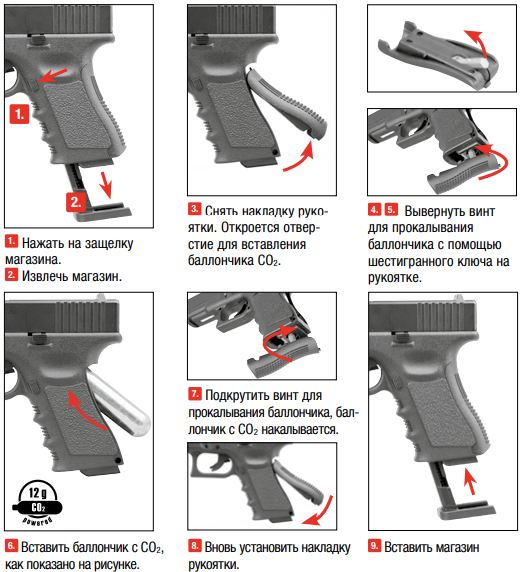 1.

2.

1. Нажать на защелку магазина.
2. Извлечь магазин.

3. Снять накладку рукоятки. Откроется отверстие для вставления баллончика $CO_2$.

4. 5. Вывернуть винт для прокалывания баллончика с помощью шестигранного ключа на рукоятке.

12 g
$CO_2$
powered

6. Вставить баллончик с $CO_2$, как показано на рисунке.

7. Подкрутить винт для прокалывания баллончика, баллончик с $CO_2$ накалывается.

8. Вновь установить накладку рукоятки.

9. Вставить магазин