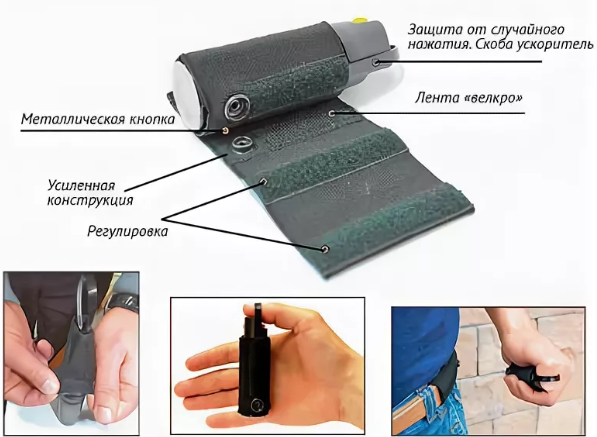 Защита от случайного нажатия. Скоба ускоритель

Лента «велкро»

Металлическая кнопка

Усиленная конструкция

Регулировка