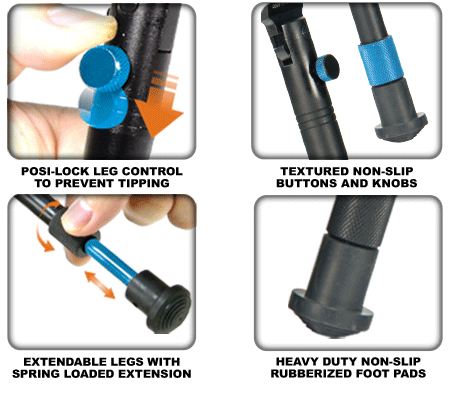 POSI-LOCK LEG CONTROL TO PREVENT TIPPING

TEXTURED NON-SLIP BUTTONS AND KNOBS

EXTENDABLE LEGS WITH SPRING LOADED EXTENSION

HEAVY DUTY NON-SLIP RUBBERIZED FOOT PADS