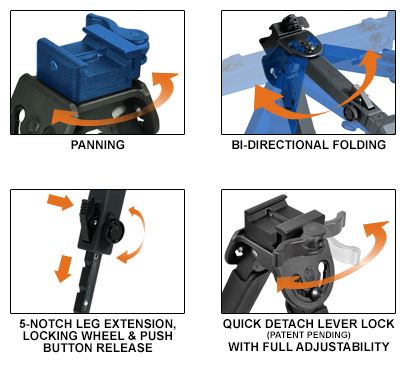 PANNING

BI-DIRECTIONAL FOLDING

5-NOTCH LEG EXTENSION, LOCKING WHEEL & PUSH BUTTON RELEASE

QUICK DETACH LEVER LOCK
(PATENT PENDING)
WITH FULL ADJUSTABILITY