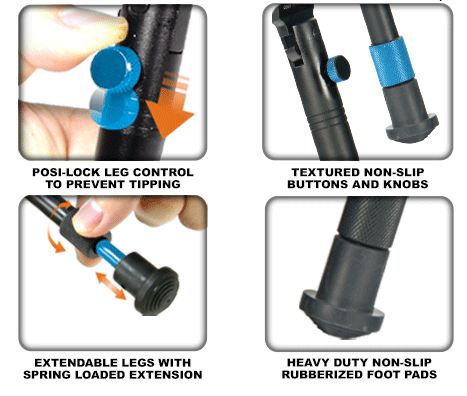 POSI-LOCK LEG CONTROL TO PREVENT TIPPING

TEXTURED NON-SLIP BUTTONS AND KNOBS

EXTENDABLE LEGS WITH SPRING LOADED EXTENSION

HEAVY DUTY NON-SLIP RUBBERIZED FOOT PADS